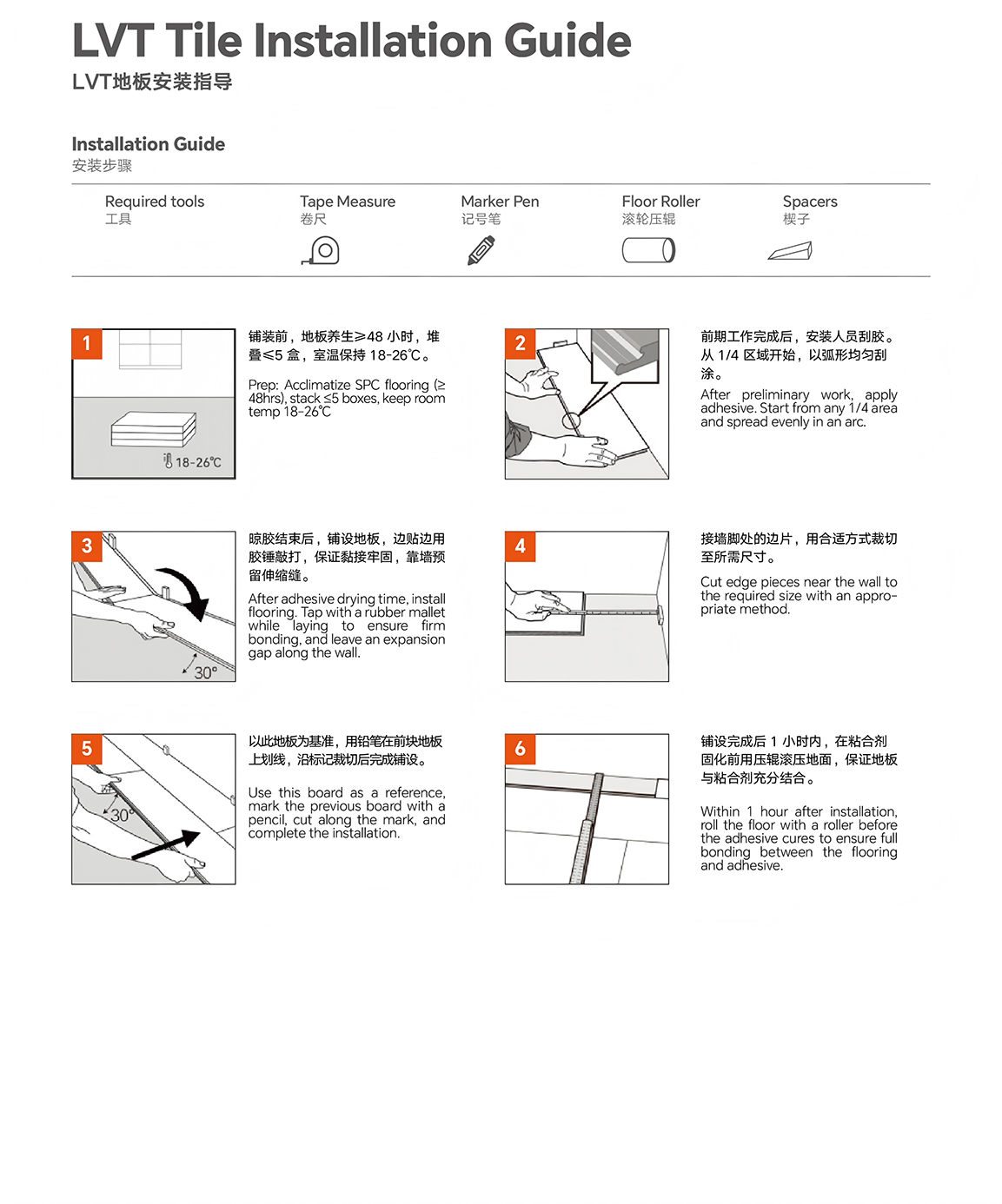 LVT Tile Installation Guide
LVT地板安装指导

Installation Guide
安装步骤

Required tools
工具

Tape Measure
卷尺

Marker Pen
记号笔

Floor Roller
滚轮压辊

Spacers
楔子

1

18-26℃

铺装前，地板养生≥48 小时，堆叠≤5 盒，室温保持 18-26℃。

Prep: Acclimatize SPC flooring (≥ 48hrs), stack ≤5 boxes, keep room temp 18-26℃

2

前期工作完成后，安装人员刮胶。从 1/4 区域开始，以弧形均匀刮涂。

After preliminary work, apply adhesive. Start from any 1/4 area and spread evenly in an arc.

3

30°

晾胶结束后，铺设地板，边贴边用胶锤敲打，保证黏接牢固，靠墙预留伸缩缝。

After adhesive drying time, install flooring. Tap with a rubber mallet while laying to ensure firm bonding, and leave an expansion gap along the wall.

4

接墙脚处的边片，用合适方式裁切至所需尺寸。

Cut edge pieces near the wall to the required size with an appropriate method.

5

30°

以此地板为基准，用铅笔在前块地板上划线，沿标记裁切后完成铺设。

Use this board as a reference, mark the previous board with a pencil, cut along the mark, and complete the installation.

6

铺设完成后 1 小时内，在粘合剂固化前用压辊滚压地面，保证地板与粘合剂充分结合。

Within 1 hour after installation, roll the floor with a roller before the adhesive cures to ensure full bonding between the flooring and adhesive.