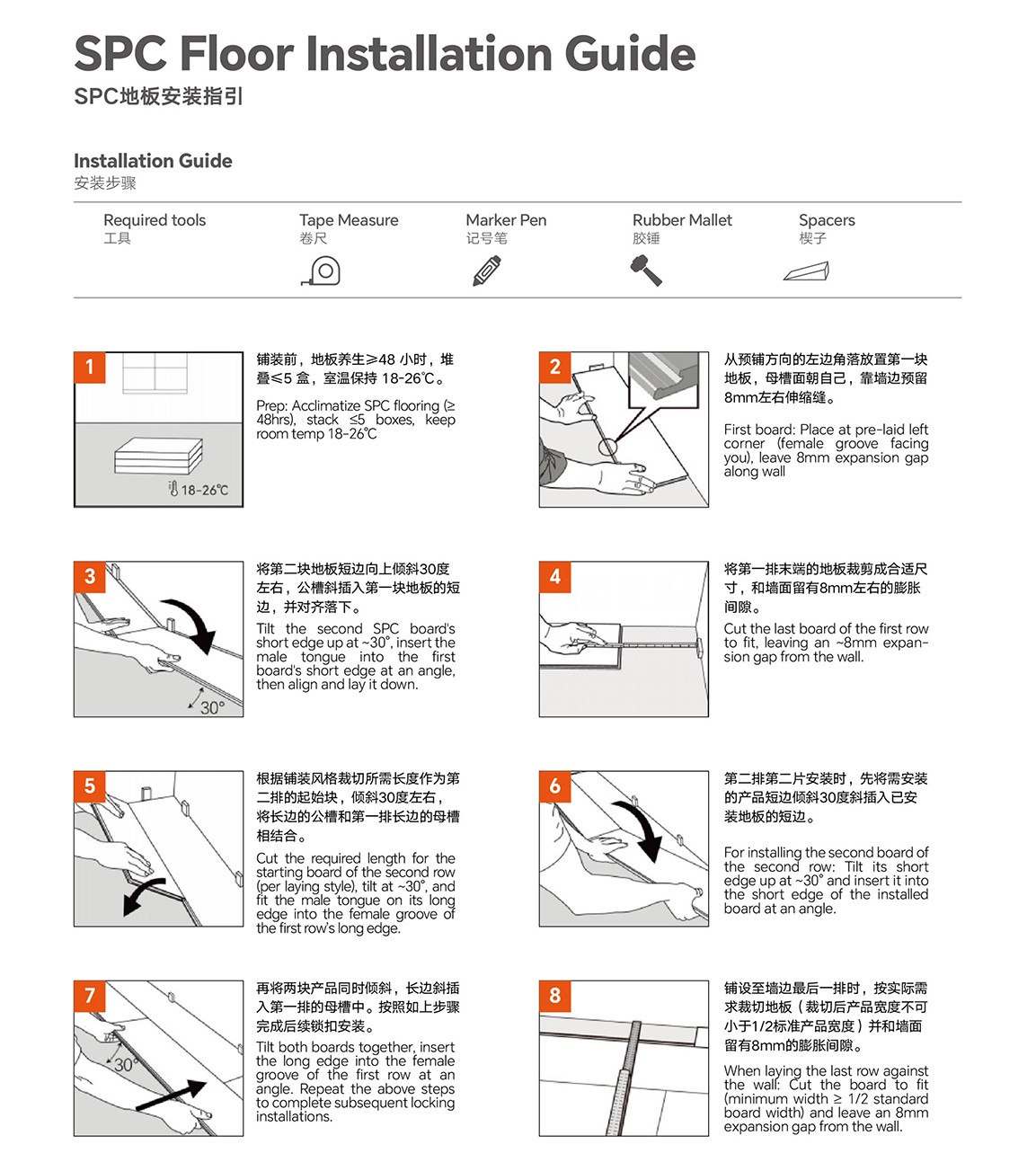 SPC Floor Installation Guide
SPC地板安装指引

Installation Guide
安装步骤

Required tools
工具

Tape Measure
卷尺

Marker Pen
记号笔

Rubber Mallet
胶锤

Spacers
楔子

1

18-26℃

铺装前，地板养生≥48 小时，堆叠≤5 盒，室温保持 18-26℃。

Prep: Acclimatize SPC flooring (≥ 48hrs), stack ≤5 boxes, keep room temp 18-26℃

2

从预铺方向的左边角落放置第一块地板，母槽面朝自己，靠墙边预留8mm左右伸缩缝。

First board: Place at pre-laid left corner (female groove facing you), leave 8mm expansion gap along wall

3

30°

将第二块地板短边向上倾斜30度左右，公槽斜插入第一块地板的短边，并对齐落下。

Tilt the second SPC board's short edge up at ~30°, insert the male tongue into the first board's short edge at an angle, then align and lay it down.

4

将第一排末端的地板裁剪成合适尺寸，和墙面留有8mm左右的膨胀间隙。

Cut the last board of the first row to fit, leaving an ~8mm expansion gap from the wall.

5

根据铺装风格裁切所需长度作为第二排的起始块，倾斜30度左右，将长边的公槽和第一排长边的母槽相结合。

Cut the required length for the starting board of the second row (per laying style), tilt at ~30°, and fit the male tongue on its long edge into the female groove of the first row's long edge.

6

第二排第二片安装时，先将需安装的产品短边倾斜30度斜插入已安装地板的短边。

For installing the second board of the second row: Tilt its short edge up at ~30° and insert it into the short edge of the installed board at an angle.

7

30°

再将两块产品同时倾斜，长边斜插入第一排的母槽中。按照如上步骤完成后续锁扣安装。

Tilt both boards together, insert the long edge into the female groove of the first row at an angle. Repeat the above steps to complete subsequent locking installations.

8

铺设至墙边最后一排时，按实际需求裁切地板（裁切后产品宽度不可小于1/2标准产品宽度）并和墙面留有8mm的膨胀间隙。

When laying the last row against the wall: Cut the board to fit (minimum width ≥ 1/2 standard board width) and leave an 8mm expansion gap from the wall.